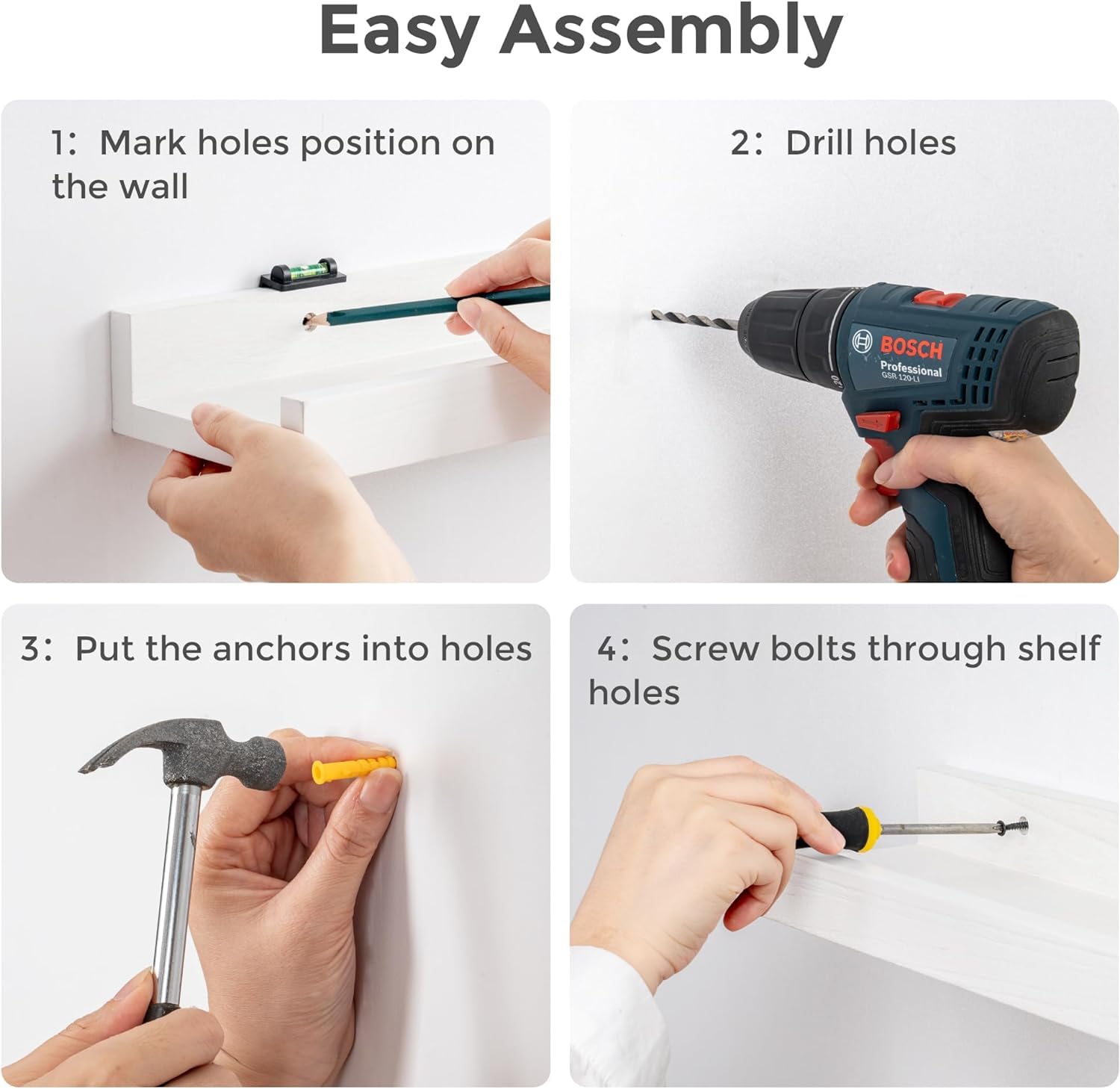 Easy Assembly

1: Mark holes position on the wall

2: Drill holes

BOSCH
Professional
GSR 120-LI

3: Put the anchors into holes

4: Screw bolts through shelf holes